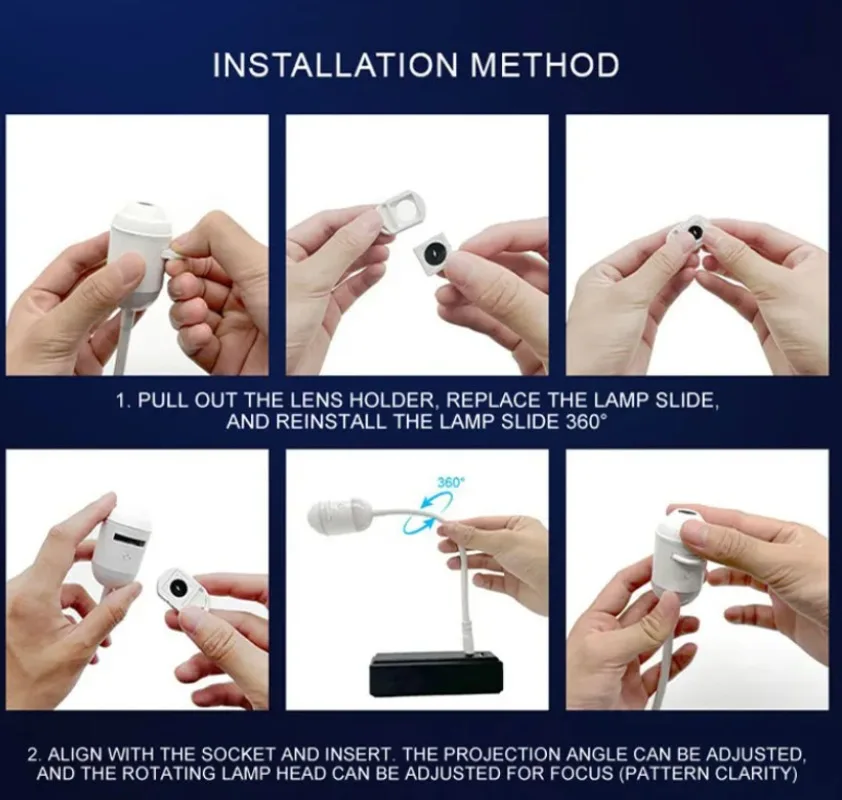 INSTALLATION METHOD

1. PULL OUT THE LENS HOLDER, REPLACE THE LAMP SLIDE, AND REINSTALL THE LAMP SLIDE 360°

360°

2. ALIGN WITH THE SOCKET AND INSERT. THE PROJECTION ANGLE CAN BE ADJUSTED, AND THE ROTATING LAMP HEAD CAN BE ADJUSTED FOR FOCUS (PATTERN CLARITY)